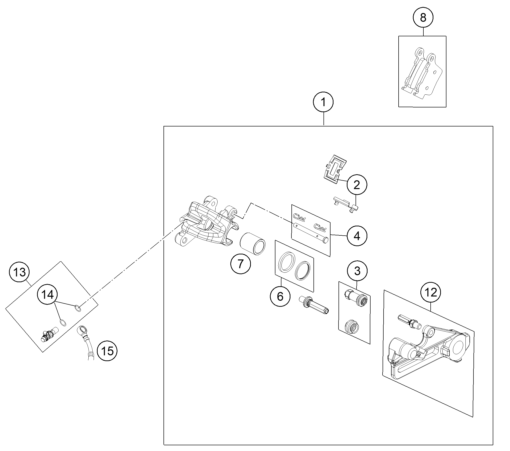 8
1
2
4
7
3
6
12
13
14
15