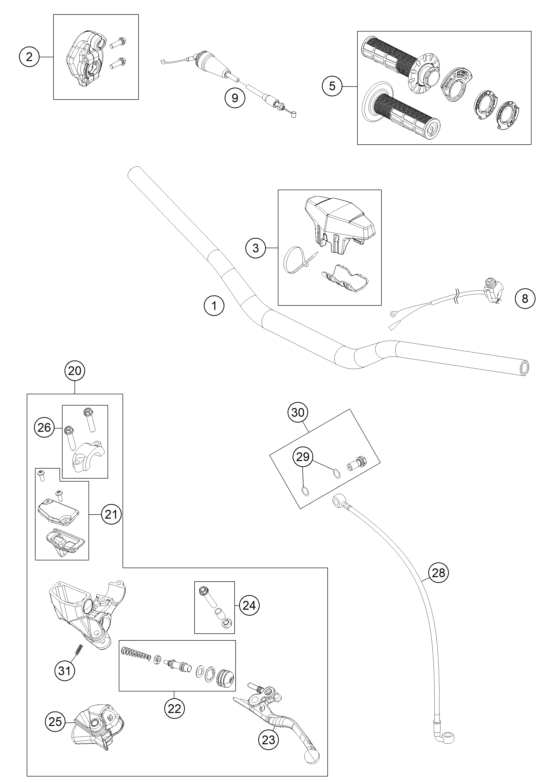 2
9
5
3
1
8
20
26
21
30
29
28
24
31
22
25
23