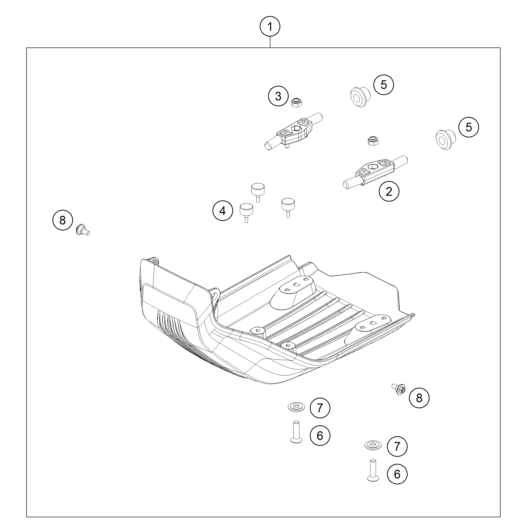 1
3
5
5
2
4
8
8
7
6
7
6