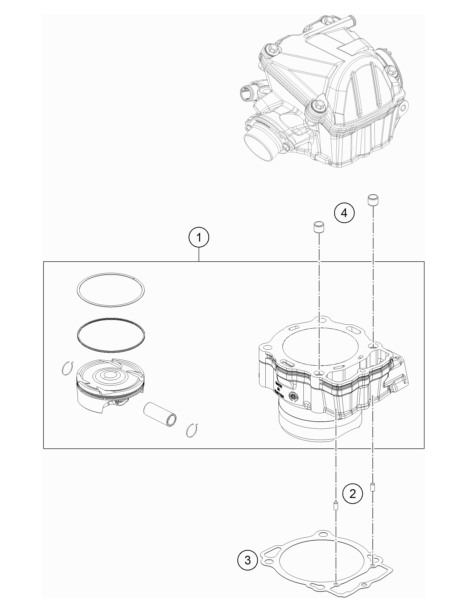 4
1
2
3