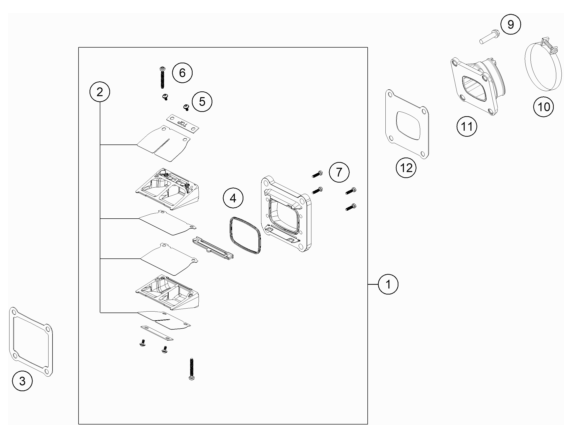 9
6
2
5
10
11
12
7
4
1
3