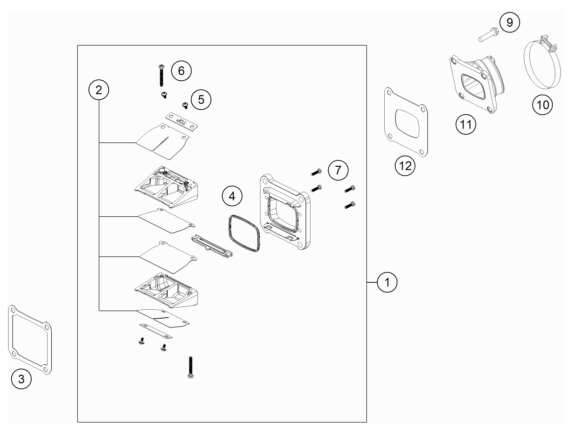 9
6
2
5
10
11
12
7
4
1
3