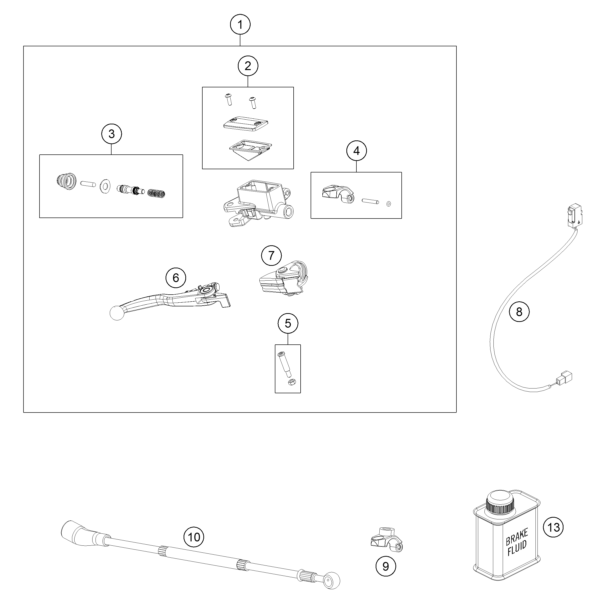 1
2
3
4
7
6
5
8
10
9
BRAKE FLUID
13