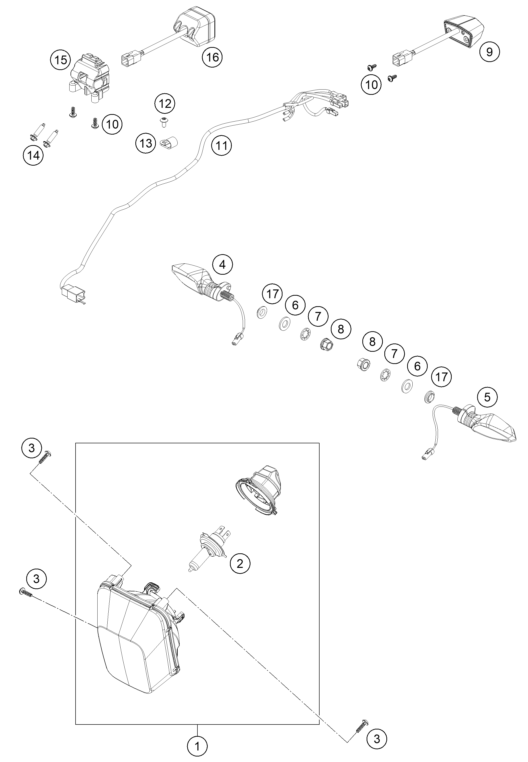 15
16
9
10
12
10
13
11
14
4
17
6
7
8
8
7
6
17
5
3
2
3
3
1