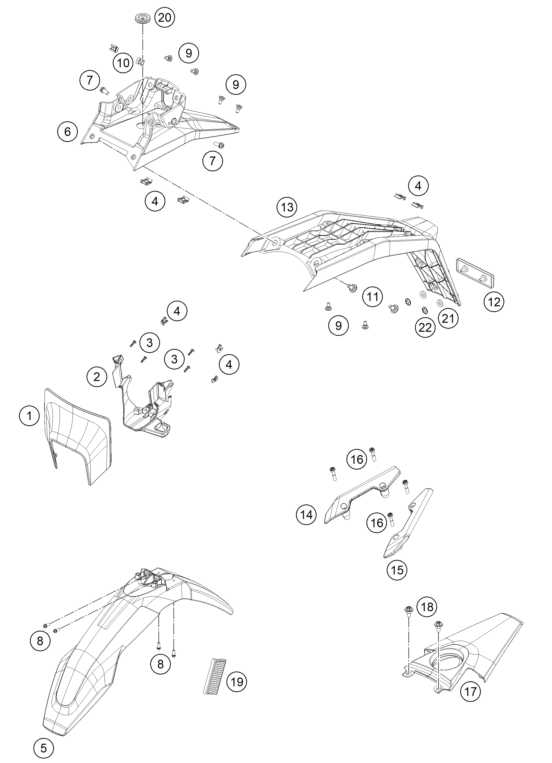 20
10
9
7
9
6
7
4
4
13
11
12
9
22
21
4
3
3
4
2
1
16
14
16
15
18
8
8
19
17
5