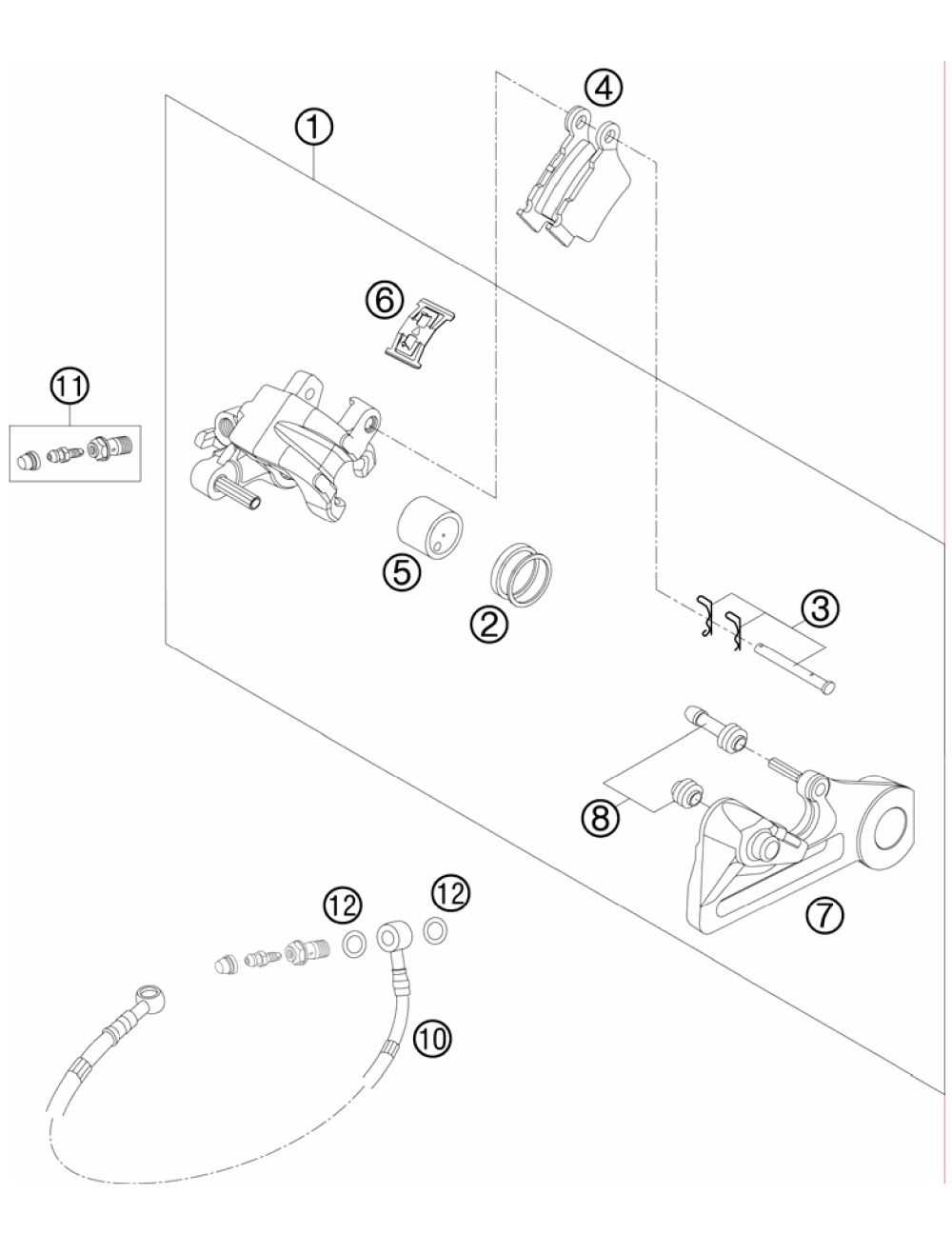 4

1

6

11

5

2

3

8

7

12

12

10