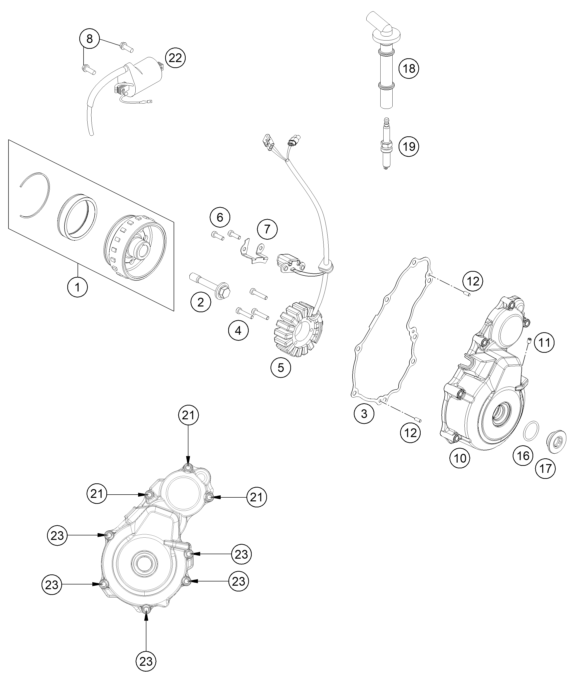 8
22
18
19
6
7
1
2
4
5
12
11
3
12
10
16
17
21
21
21
23
23
23
23
23