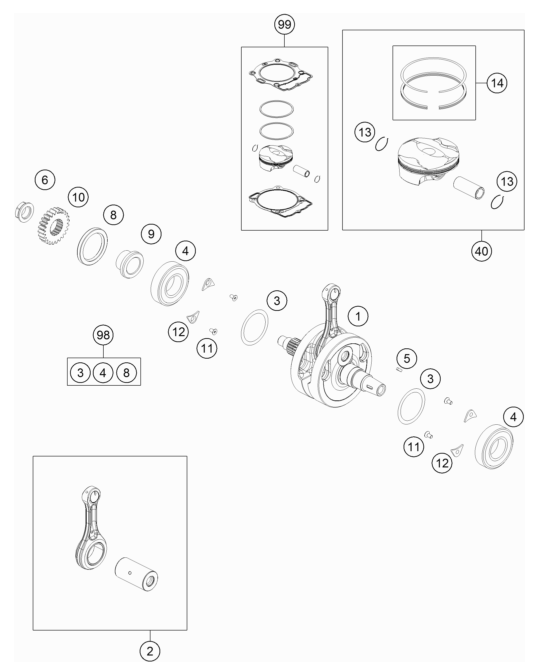 99
14
13
13
40
6
10
8
9
4
3
1
12
11
98
3 4 8
5
3
4
11
12
2