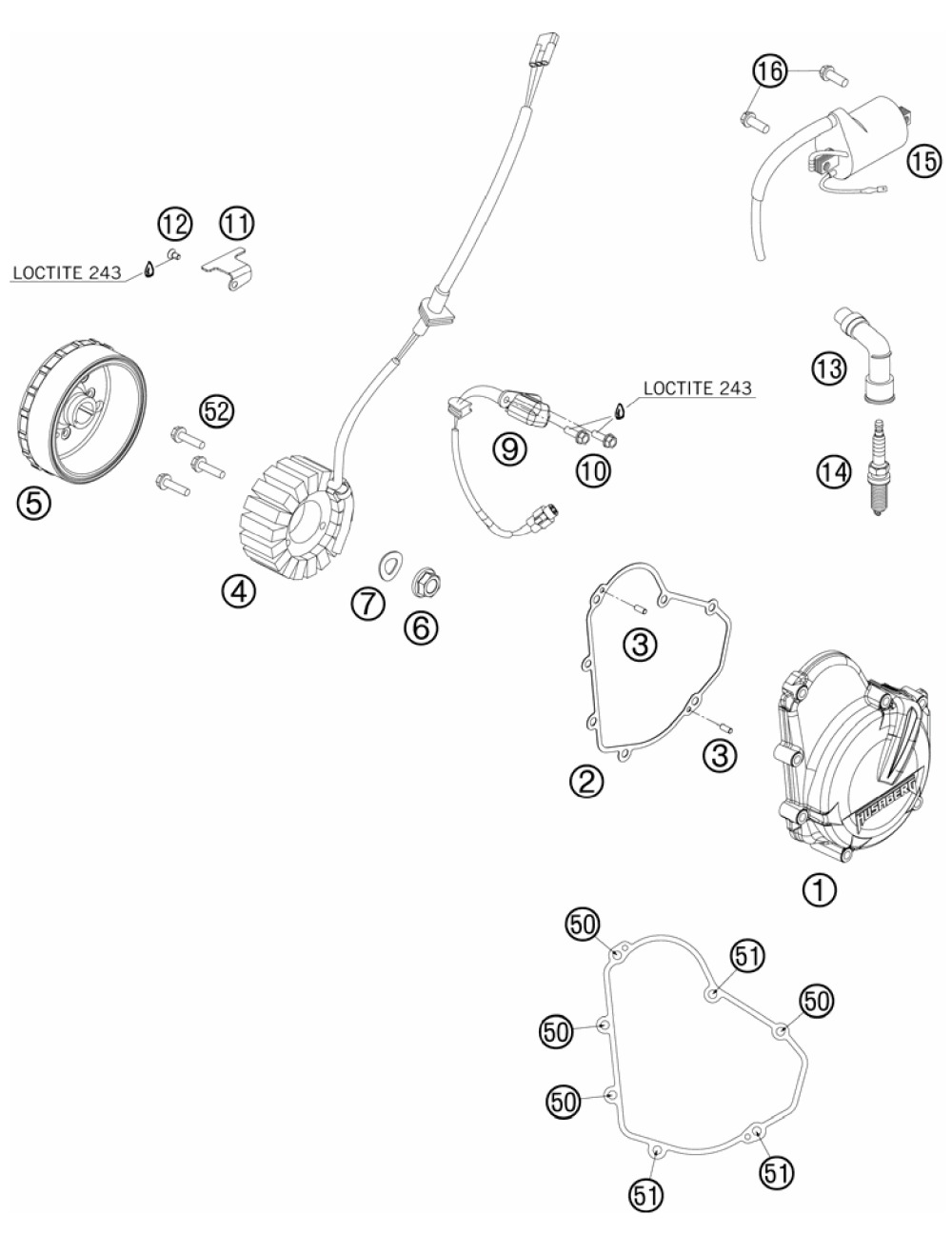 16
15
12
11
LOCTITE 243
13
LOCTITE 243
52
9
10
14
5
4
7
6
3
3
2
HUSABERG
1
50
51
50
50
50
51
51