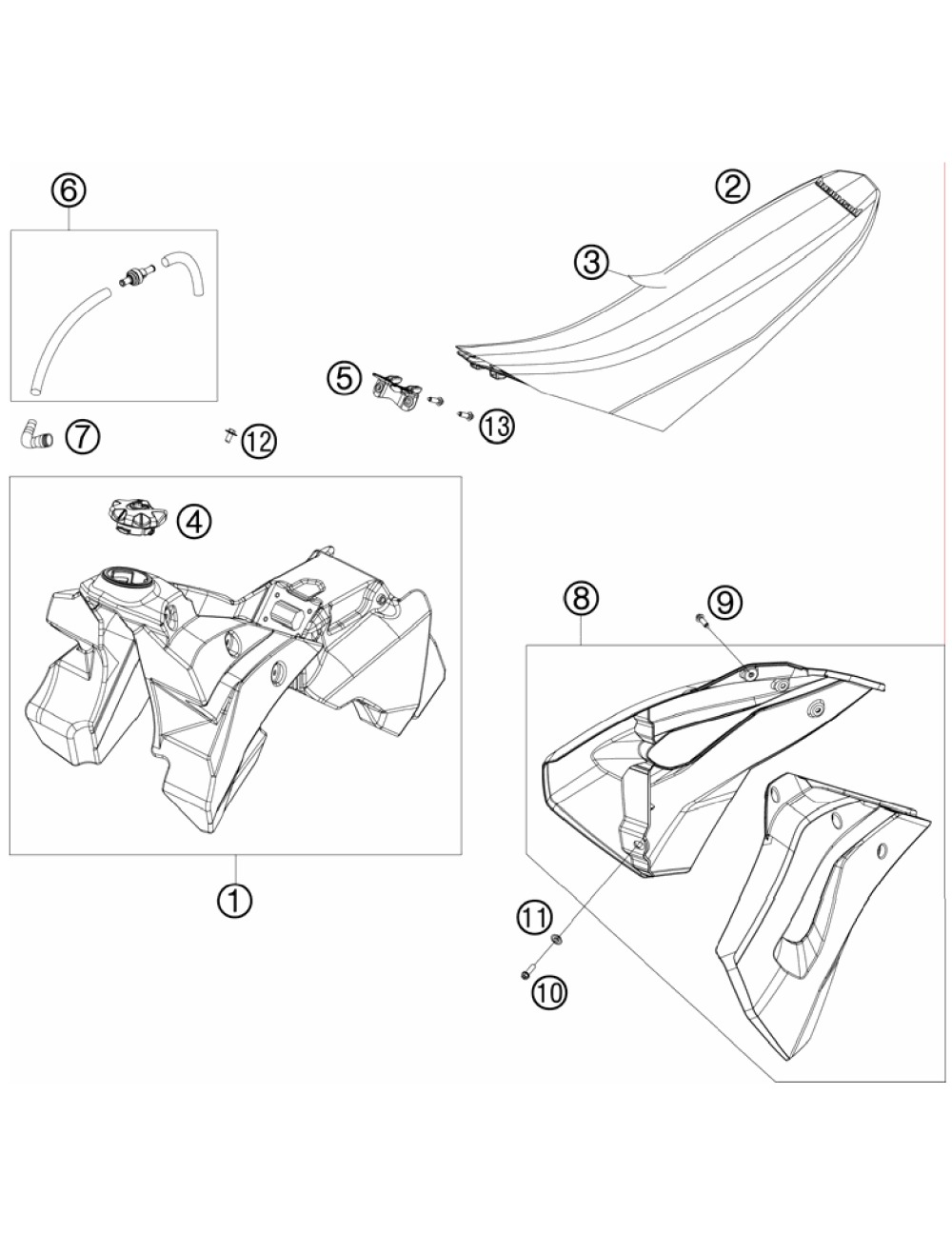 6
2
3
5
13
7
12
4
8
9
1
11
10