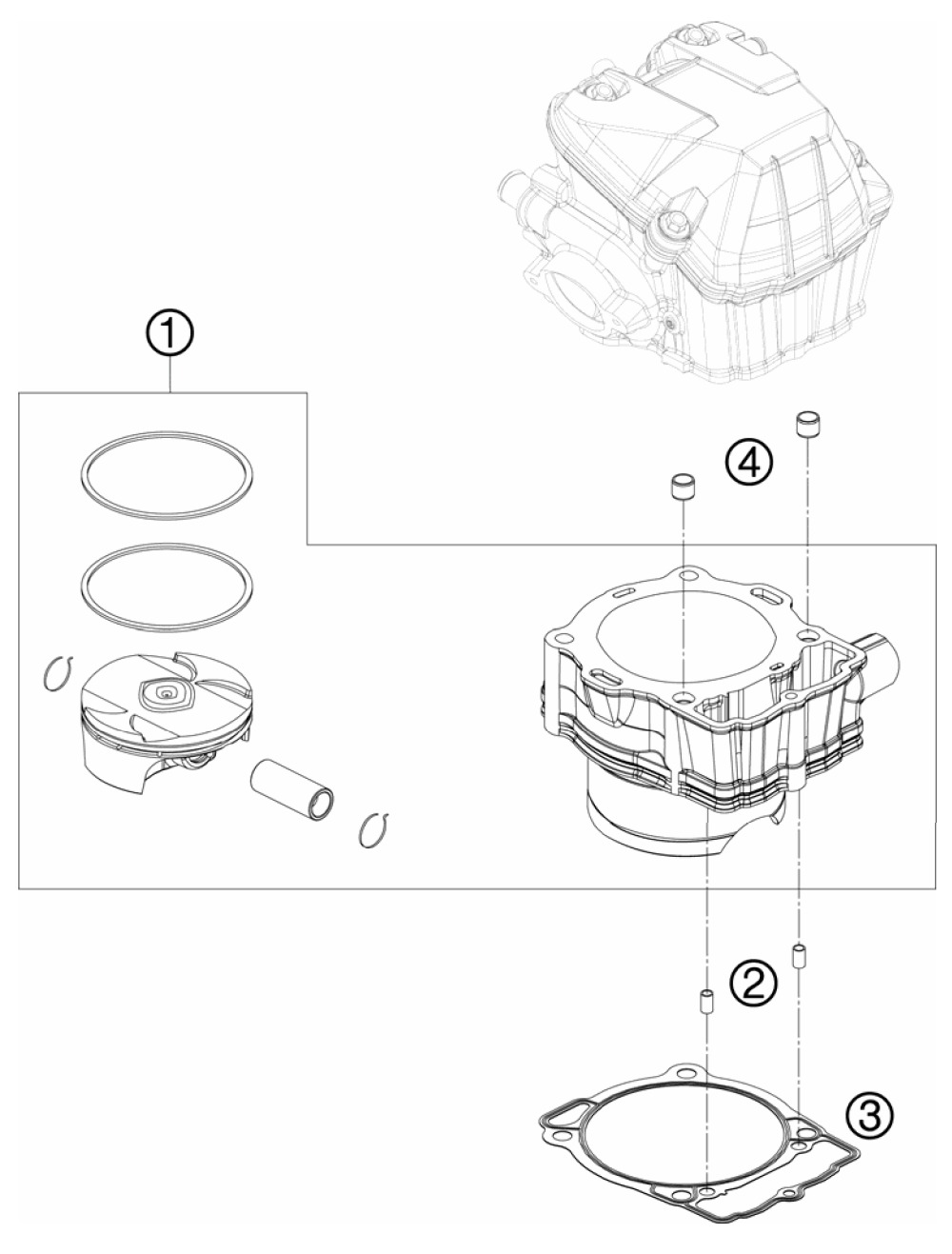 1
4
2
3