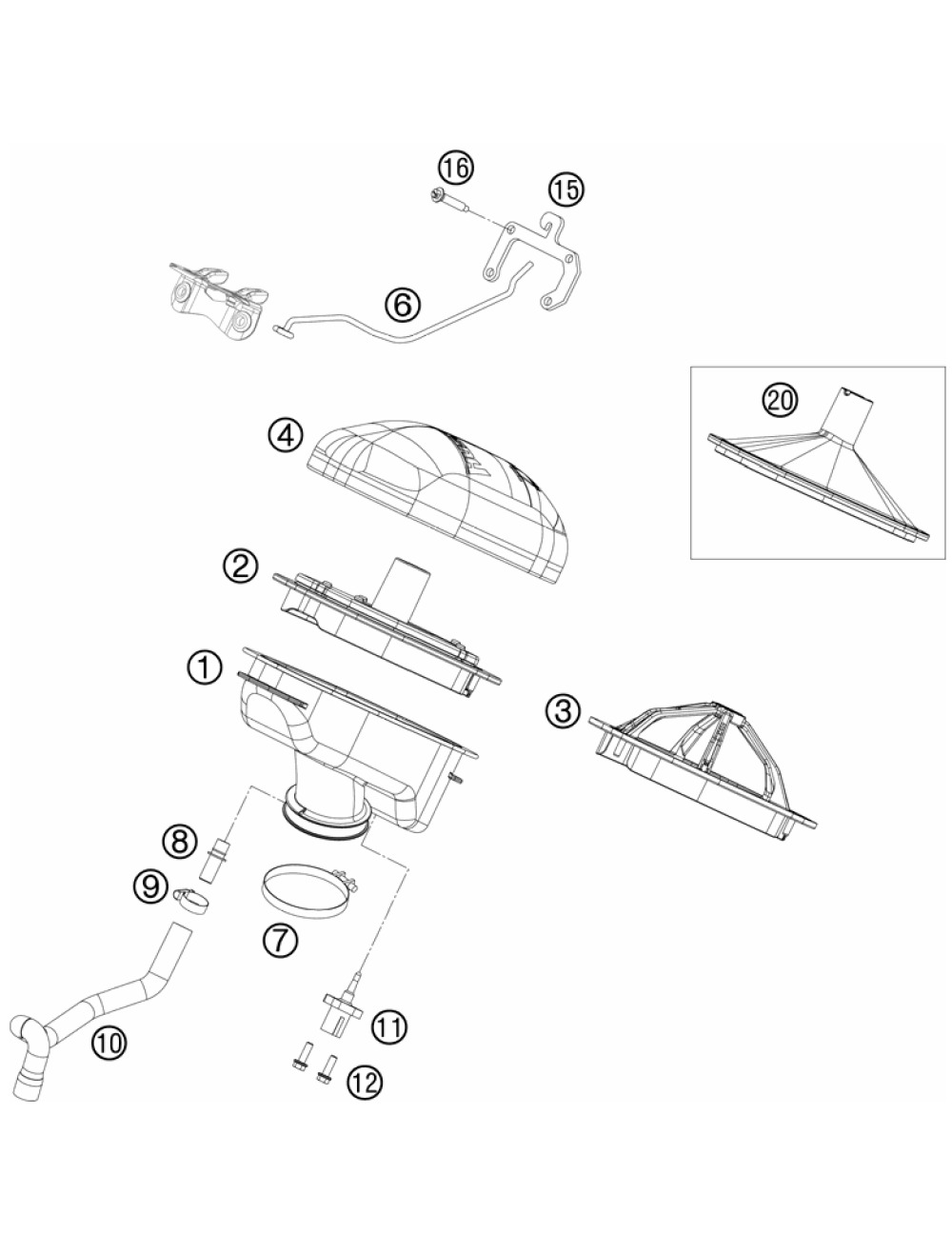 16
15
6
20
4
2
1
3
8
9
7
10
11
12