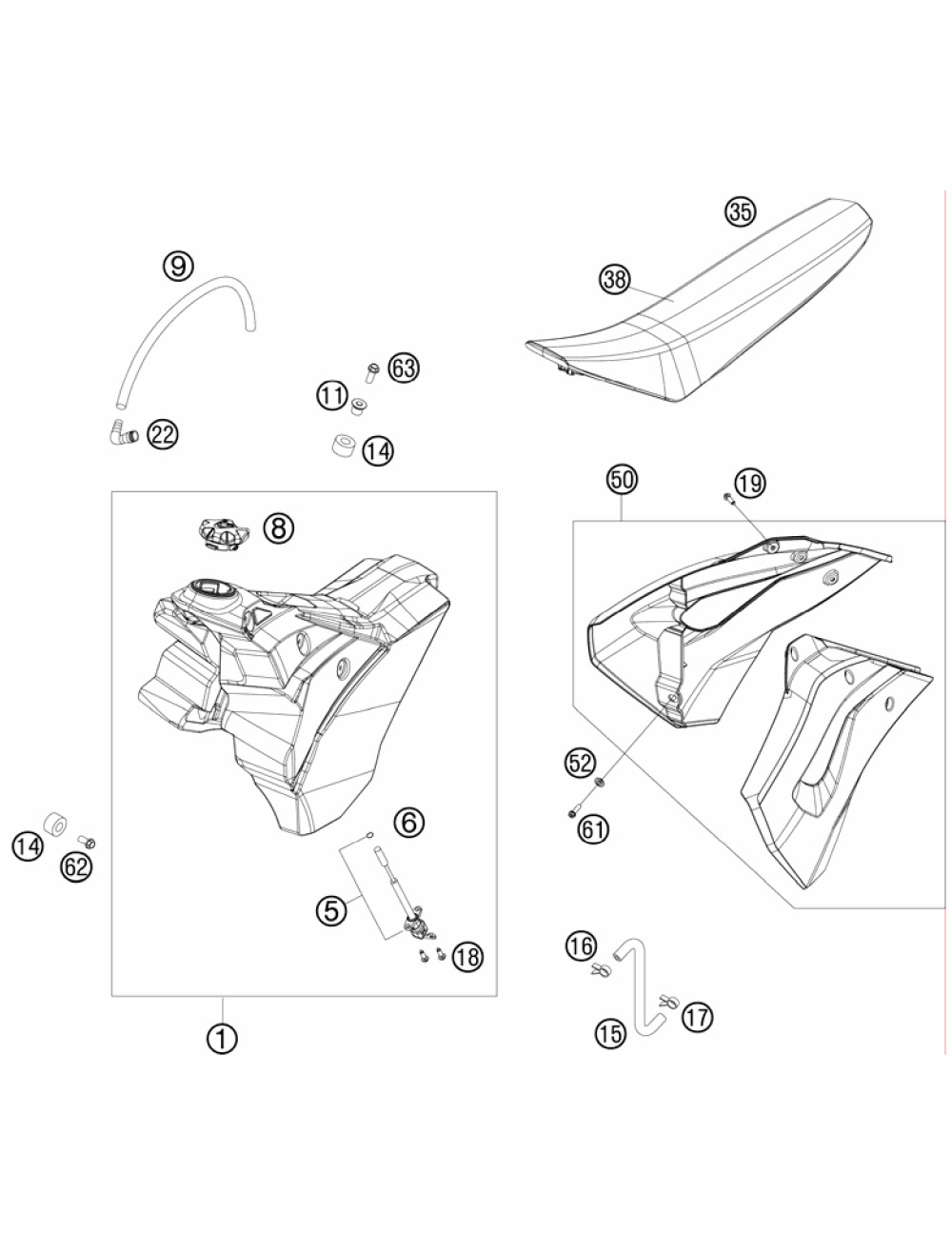 35
38
9
63
11
22
14
50
19
8
52
61
6
14
62
5
18
16
17
15
1