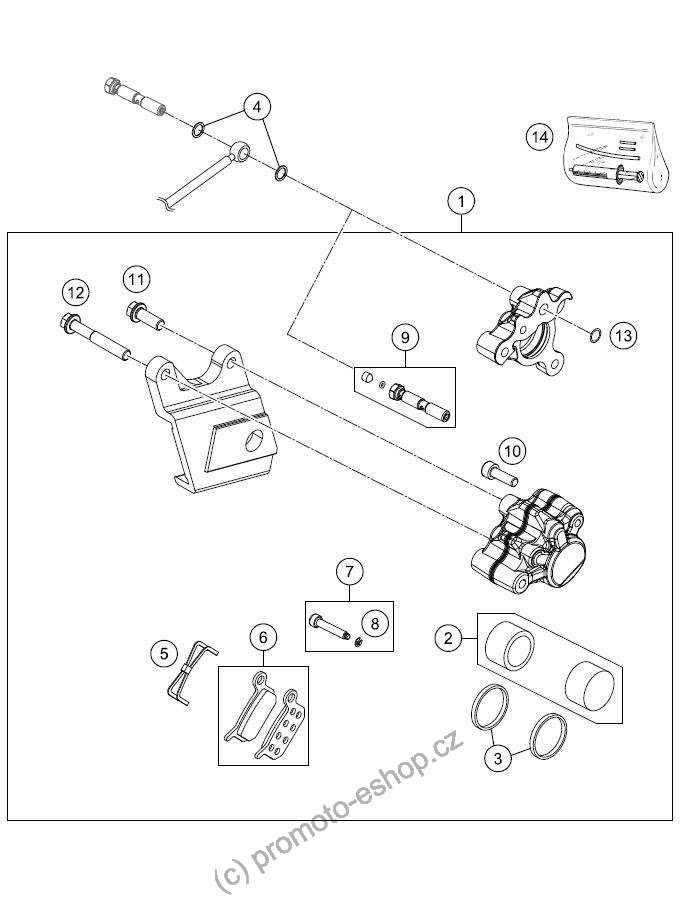 4
14
1
12
11
13
9
10
7
8
5
6
2
3
(c) promoto-eshop.cz