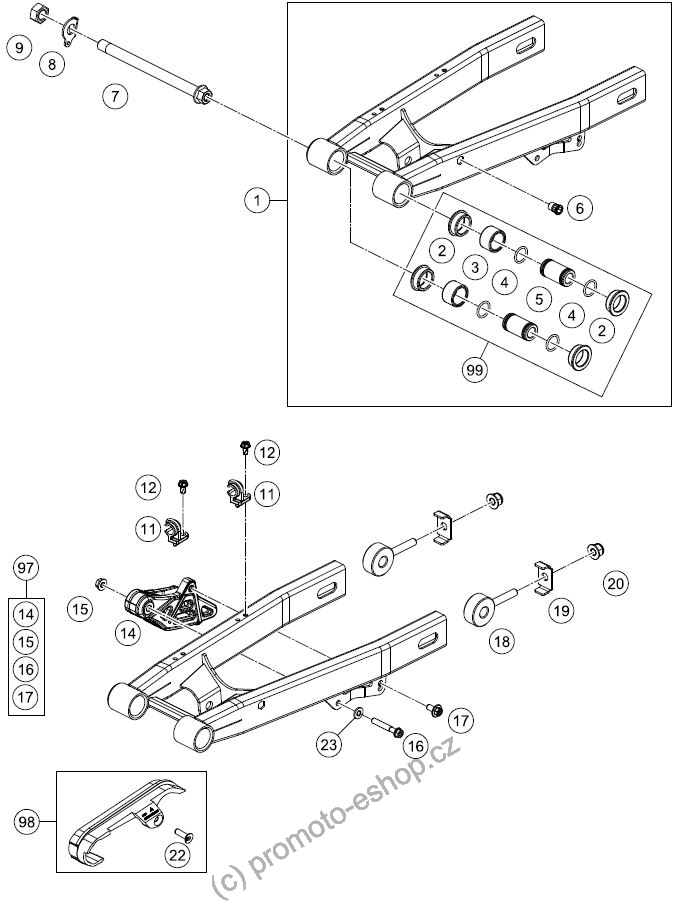 9
8
7
1
6
2
3
4
5
4
2
99
12
12
11
11
97
14
15
16
17
15
14
20
19
18
17
23
16
98
22
(c) promoto-eshop.cz