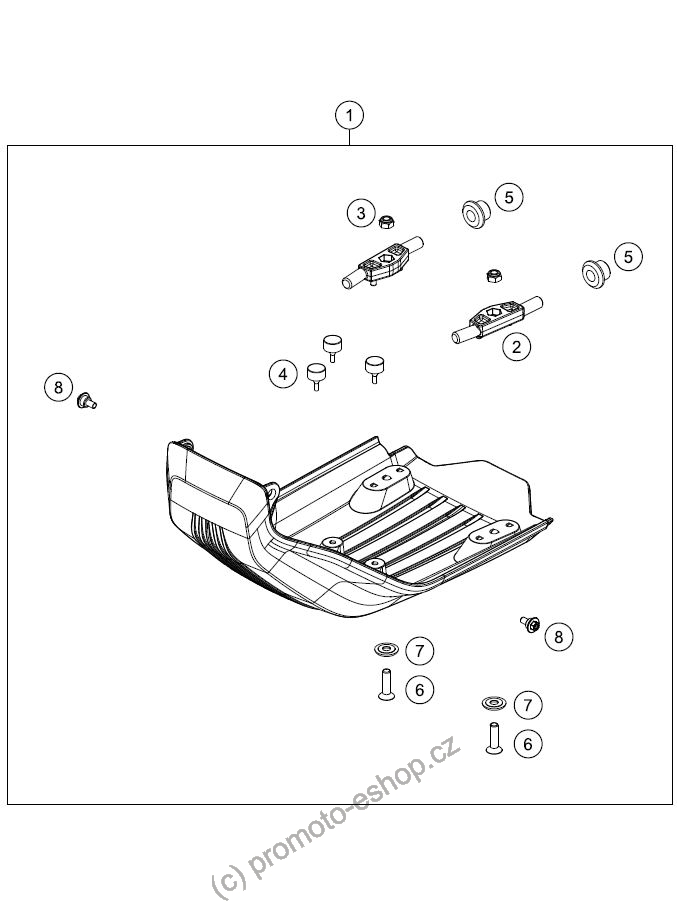 1
3
5
5
2
4
8
8
7
6
7
6
(c) promoto-eshop.cz