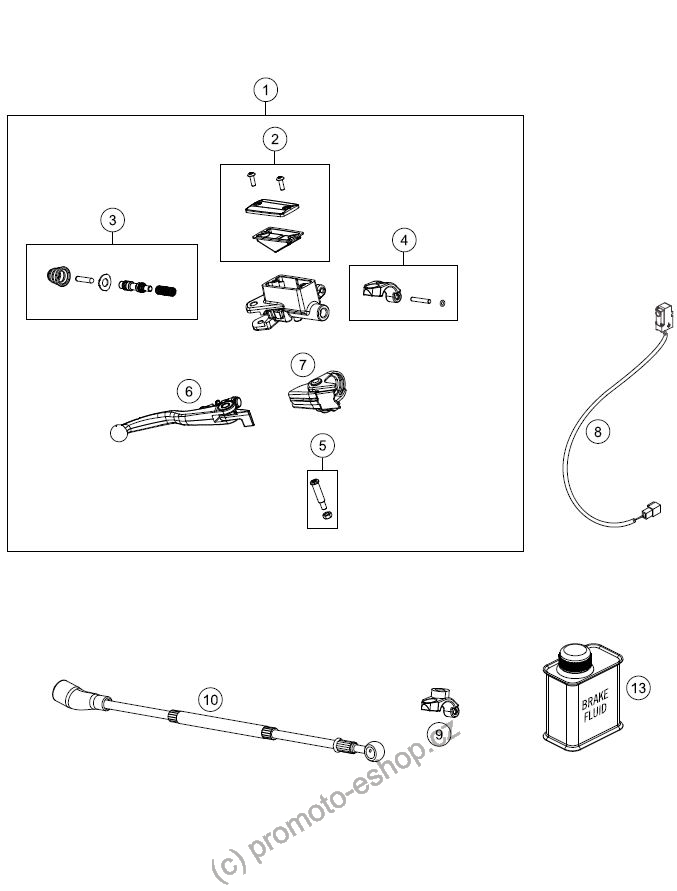 1

2

3

4

7

6

5

8

10

9

13

BRAKE FLUID

(c) promoto-eshop.cz