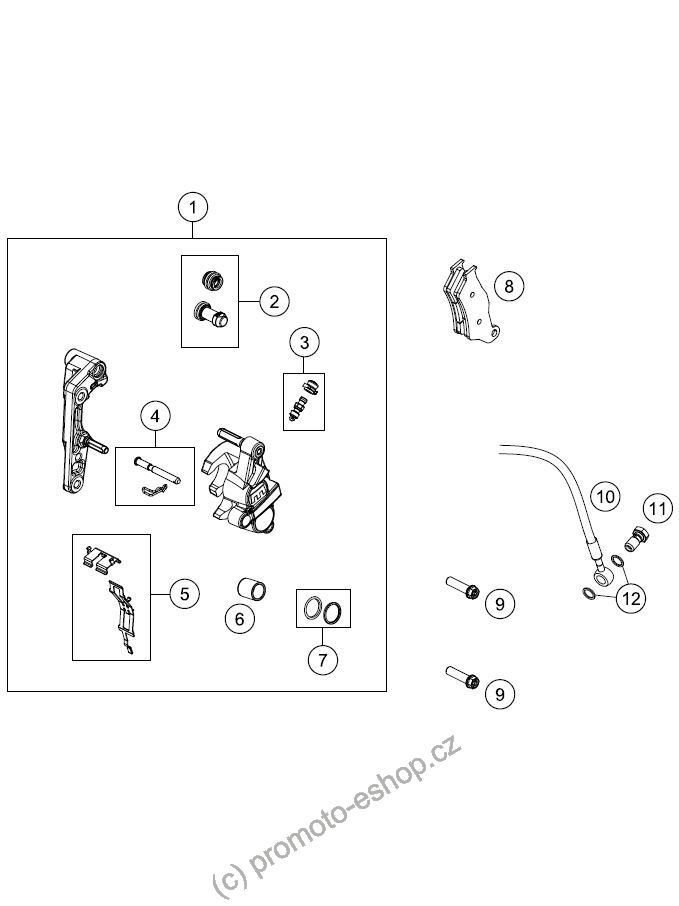 1
2
3
4
5
6
7
8
9
9
10
11
12
(c) promoto-eshop.cz