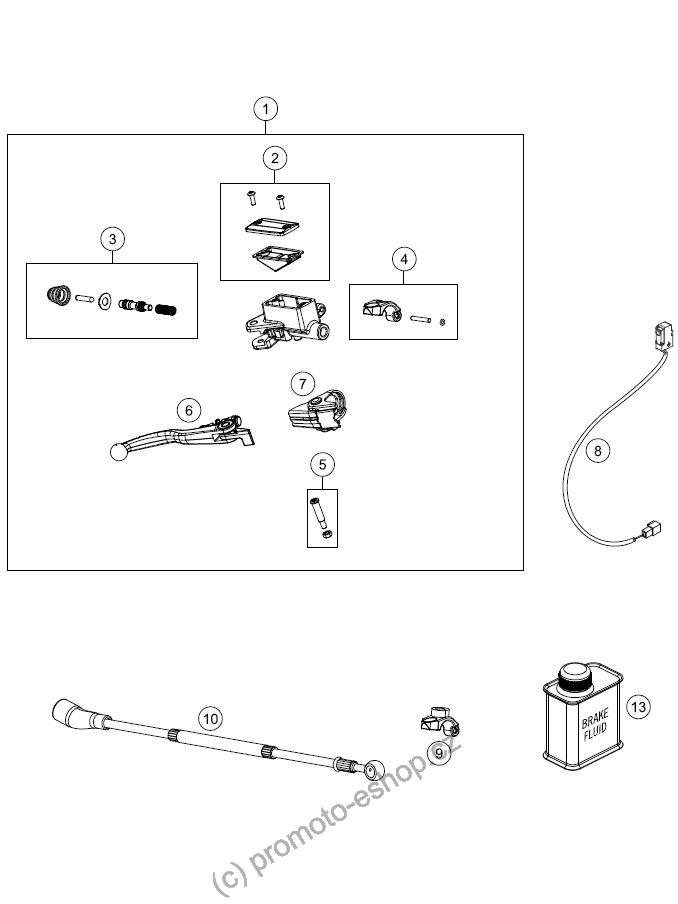 1

2

3

4

7

6

5

8

10

9

BRAKE FLUID

13

(c) promoto-eshop.cz