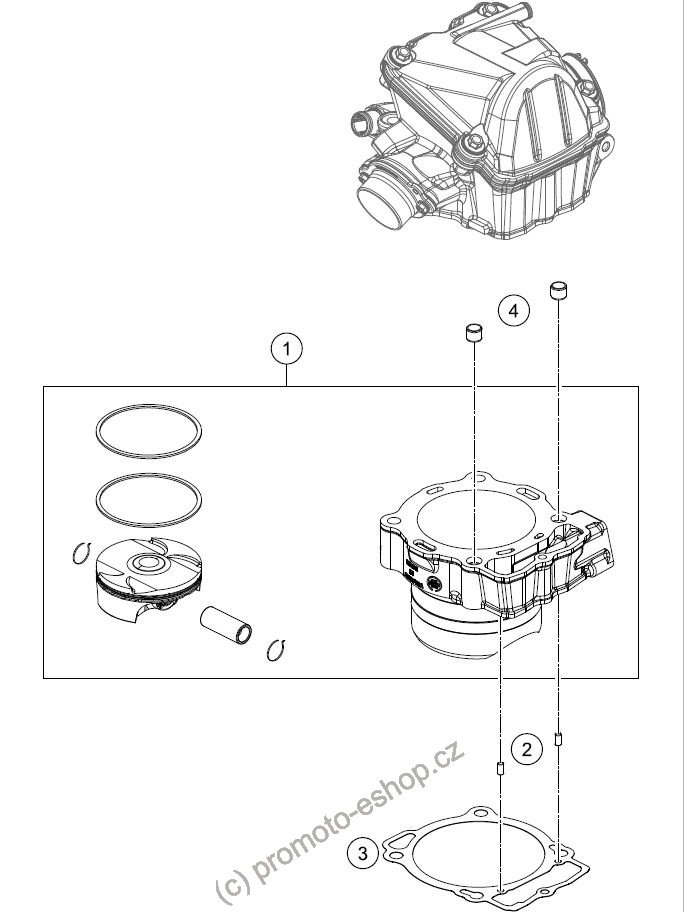 4
1
2
3
(c) promoto-eshop.cz