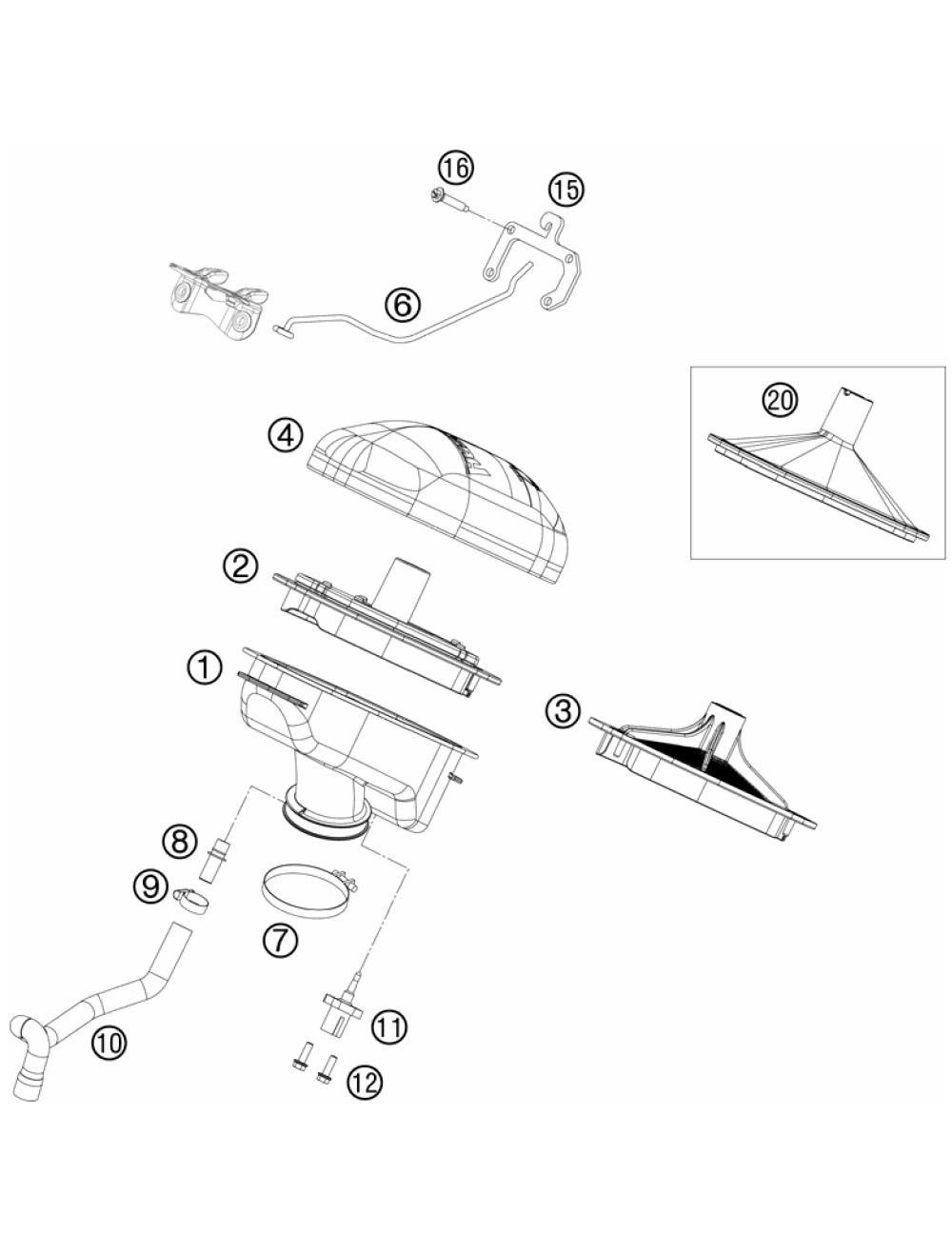 16
15
6
20
4
2
1
3
8
9
7
10
11
12