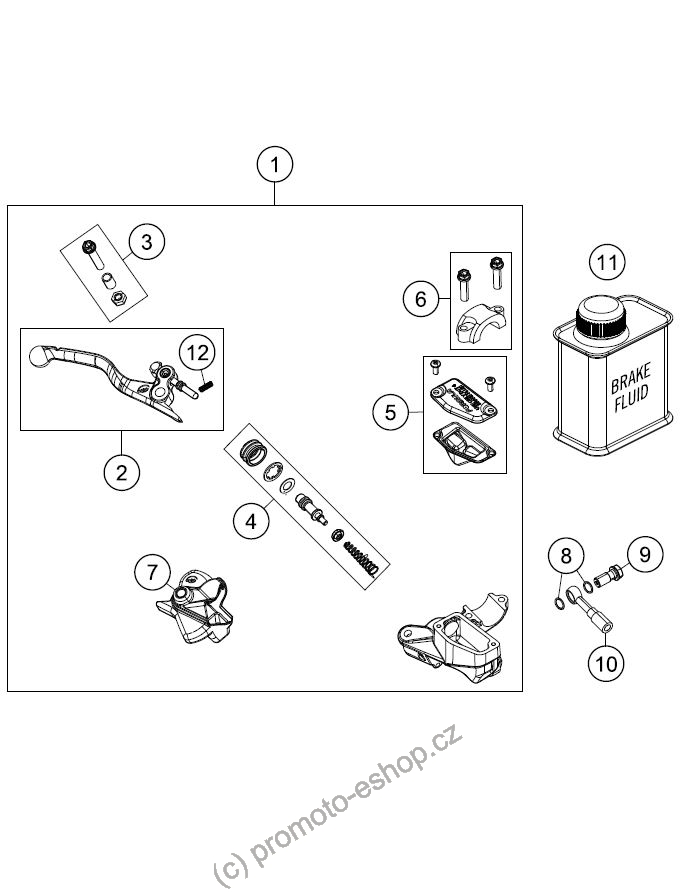 1
3
6
11
12
BRAKE FLUID
5
2
4
7
8
9
10
(c) promoto-eshop.cz