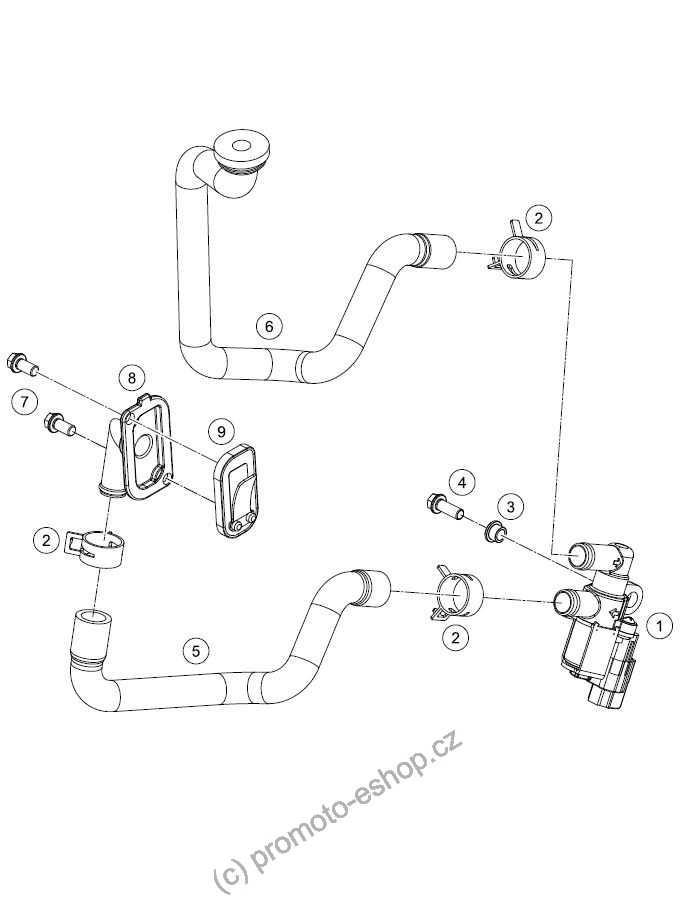 2
6
8
7
9
4
3
2
2
1
5
(c) promoto-eshop.cz