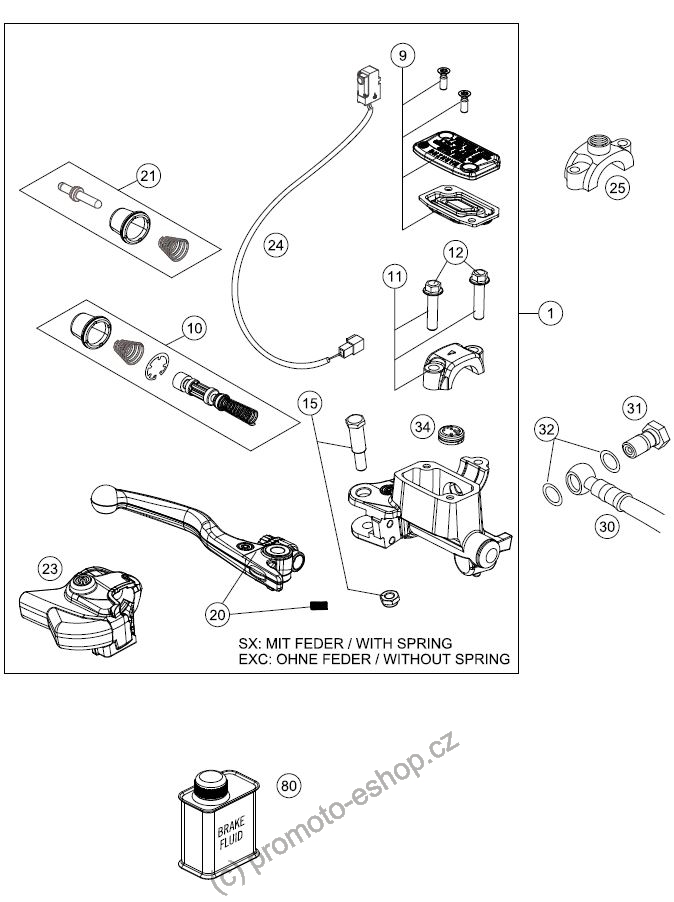 9

21

25

24

12

11

1

10

15

34

31

32

30

23

20

SX: MIT FEDER / WITH SPRING
EXC: OHNE FEDER / WITHOUT SPRING

80

BRAKE FLUID

(c) promoto-eshop.cz