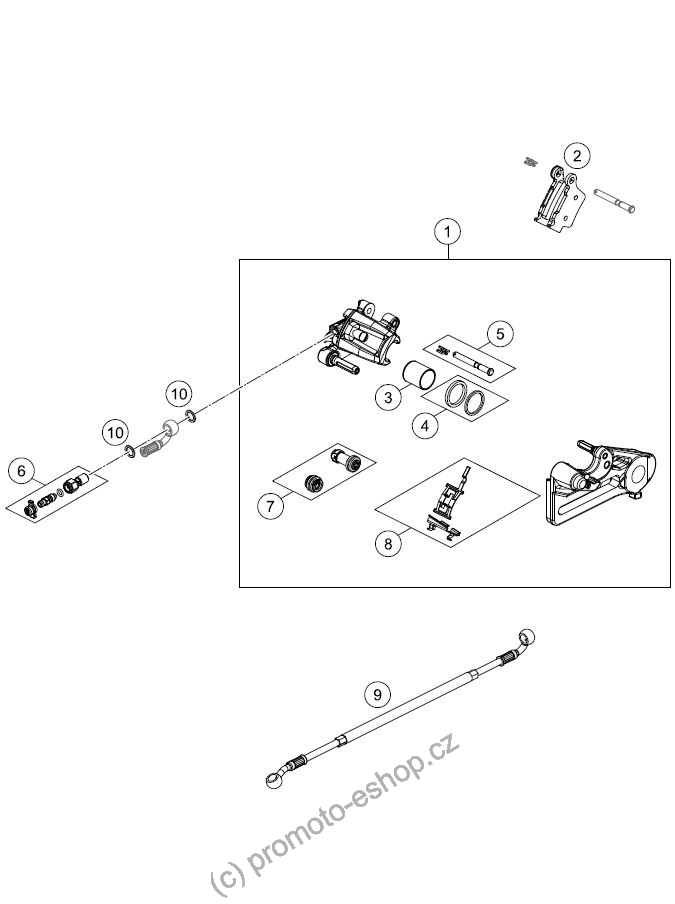 2
1
5
3
4
10
10
6
7
8
9
(c) promoto-eshop.cz