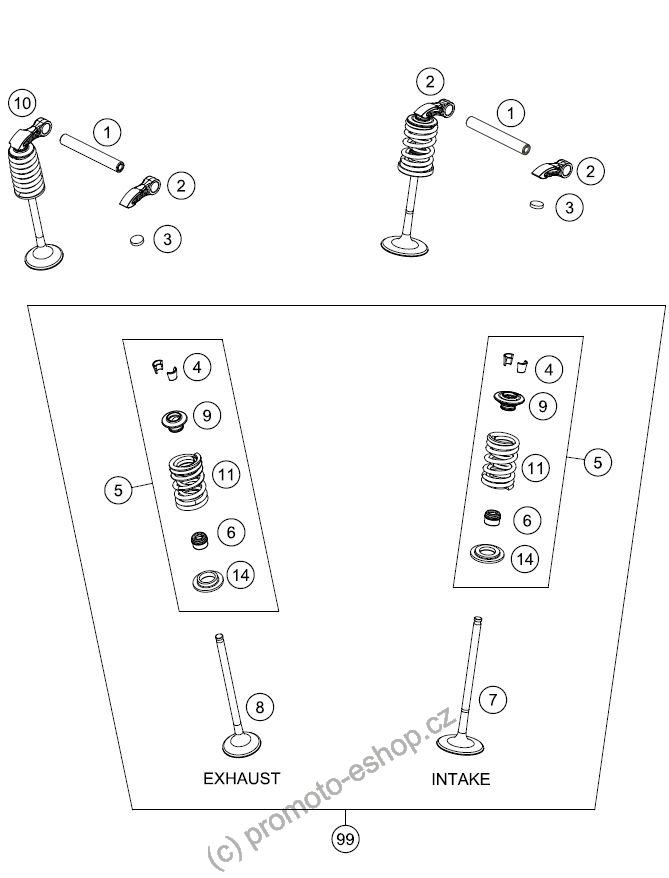 10
1
2
3
2
1
2
3
4
9
11
5
6
14
4
9
11
5
6
14
8
7
EXHAUST
INTAKE
99
(c) promoto-eshop.cz