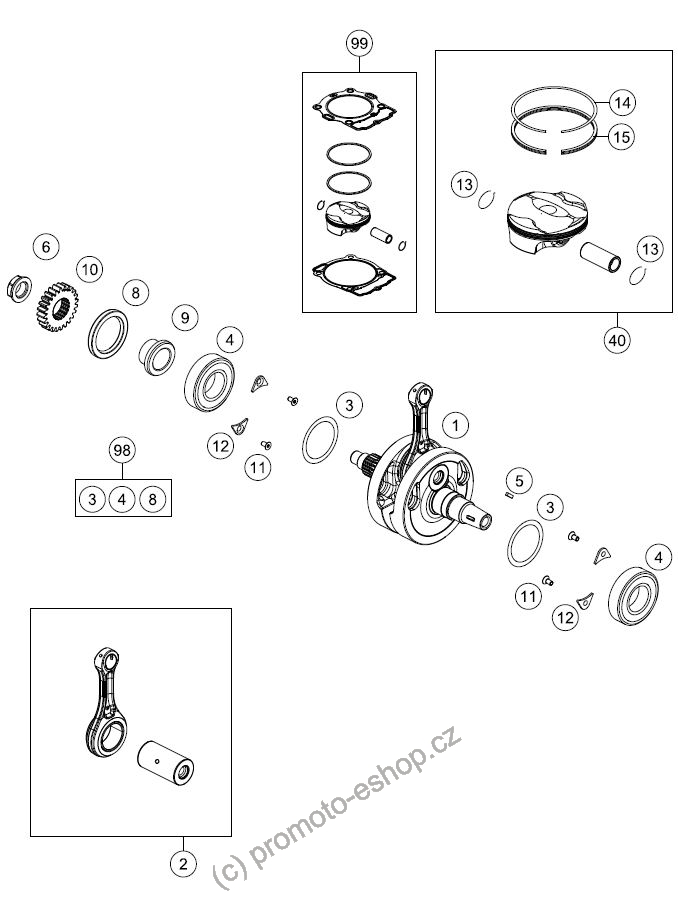 99
14
15
13
13
40
6
10
8
9
4
3
1
12
11
98
3 4 8
5
3
4
11
12
2
(c) promoto-eshop.cz