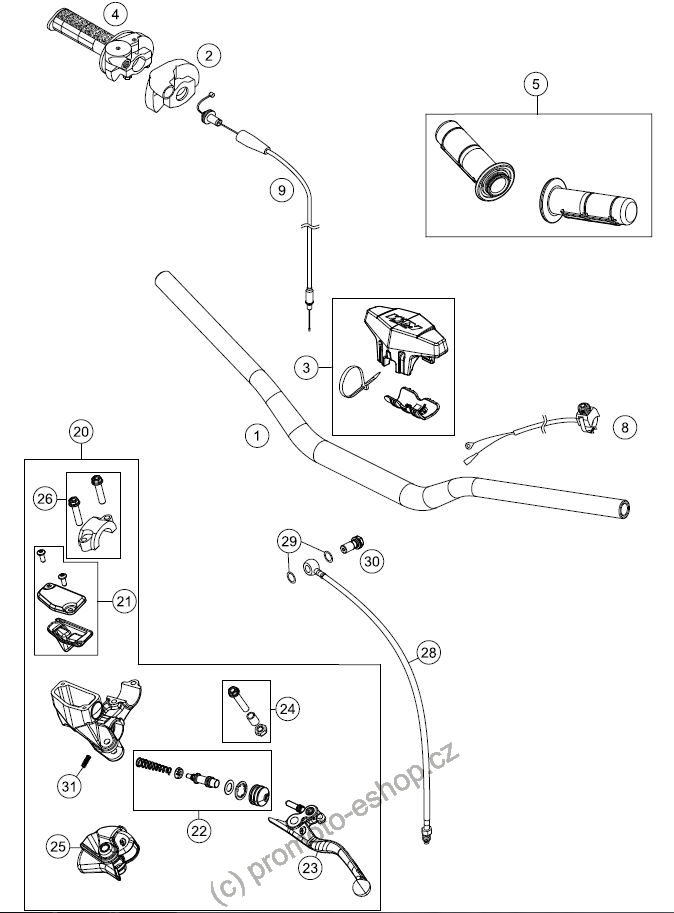 4
2
5
9
3
1
8
20
26
21
29
30
28
24
31
22
25
23
(c) promoto-eshop.cz