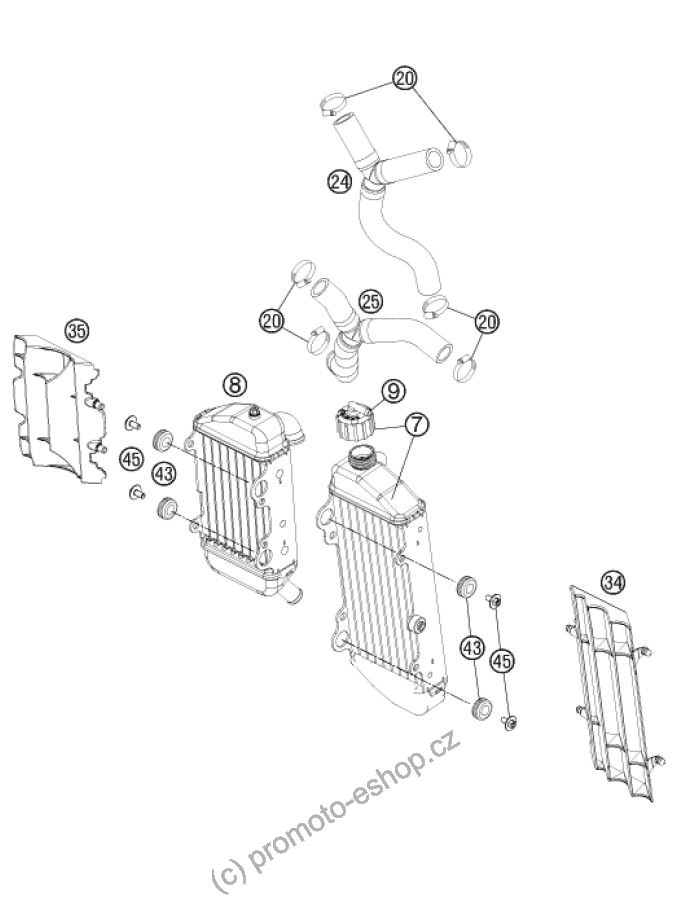 20
24
25
20
20
35
8
9
7
45
43
34
43
45
(c) promoto-eshop.cz