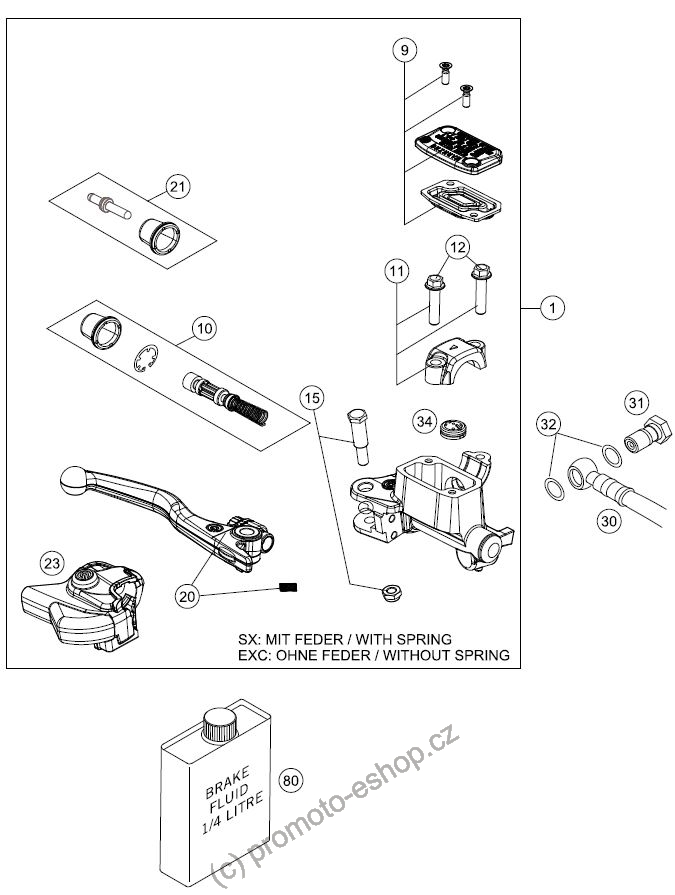 9
21
12
11
1
10
15
34
31
32
30
23
20
SX: MIT FEDER / WITH SPRING
EXC: OHNE FEDER / WITHOUT SPRING
BRAKE FLUID 1/4 LITRE
80
(c) promoto-eshop.cz