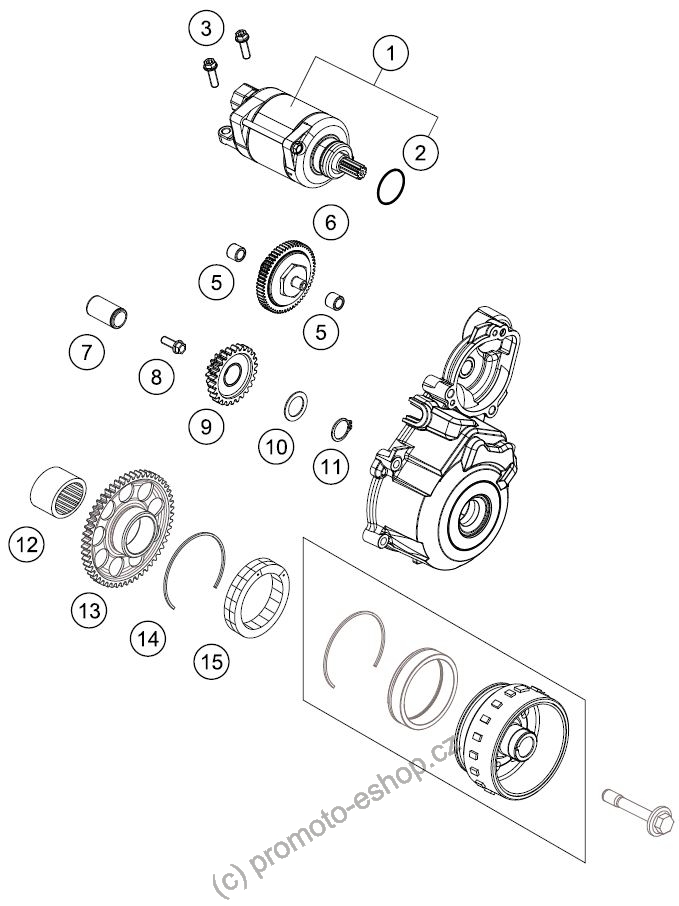 3
1
2
6
5
5
7
8
9
10
11
12
13
14
15
(c) promoto-eshop.cz