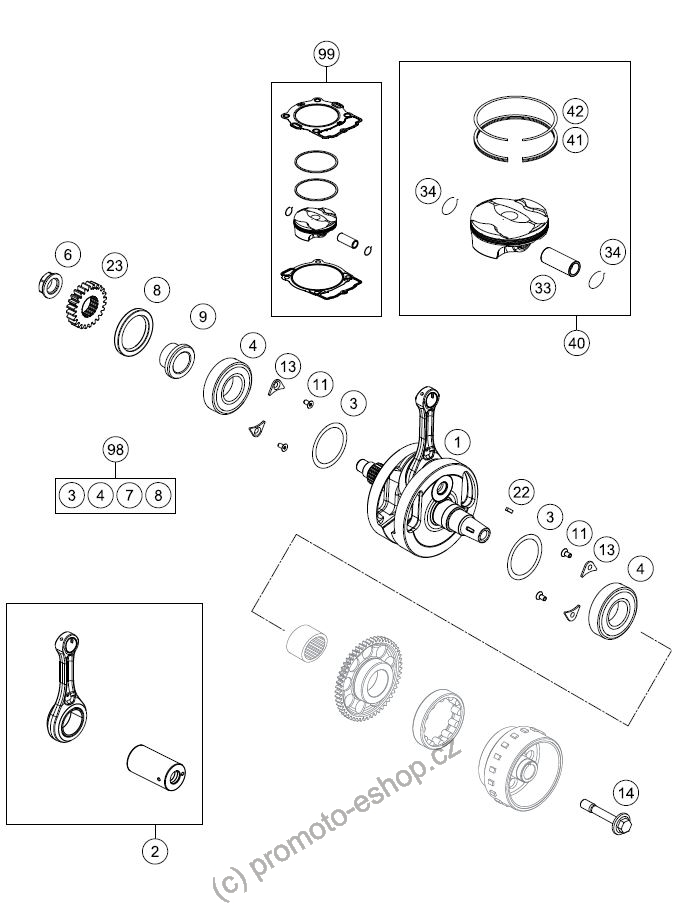 99
42
41
34
34
33
40
6
23
8
9
4
13
11
3
1
98
3
4
7
8
22
3
11
13
4
14
2
(c) promoto-eshop.cz