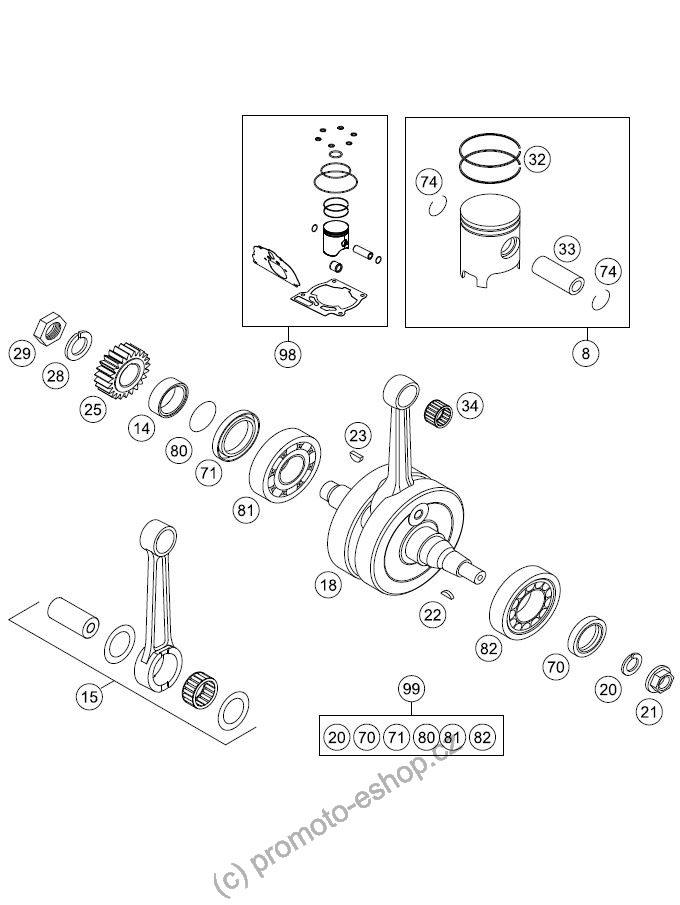 32
74
33
74
98
8
29
28
25
14
80
71
81
23
34
18
22
82
70
20
21
15
99
20 70 71 80 81 82
(c) promoto-eshop.cz