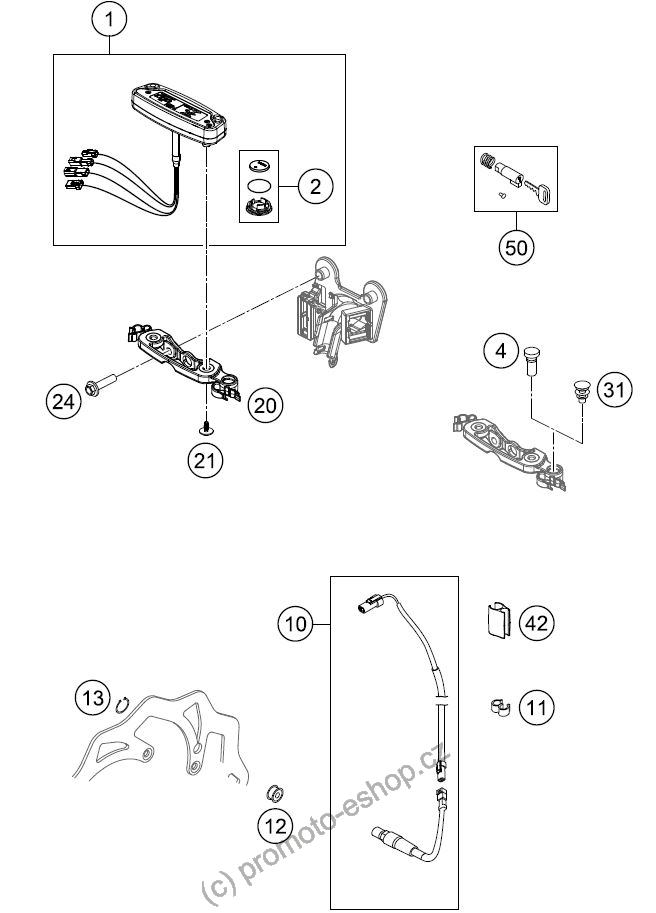 1
2
50
4
31
24
20
21
10
42
13
11
12
(c) promoto-eshop.cz