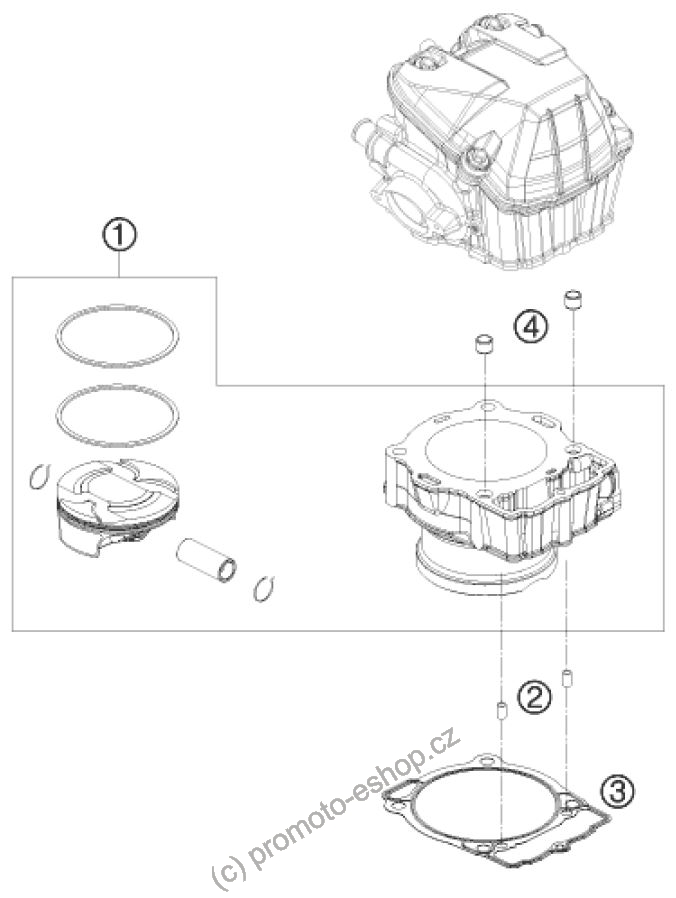 1

4

2

3

(c) promoto-eshop.cz