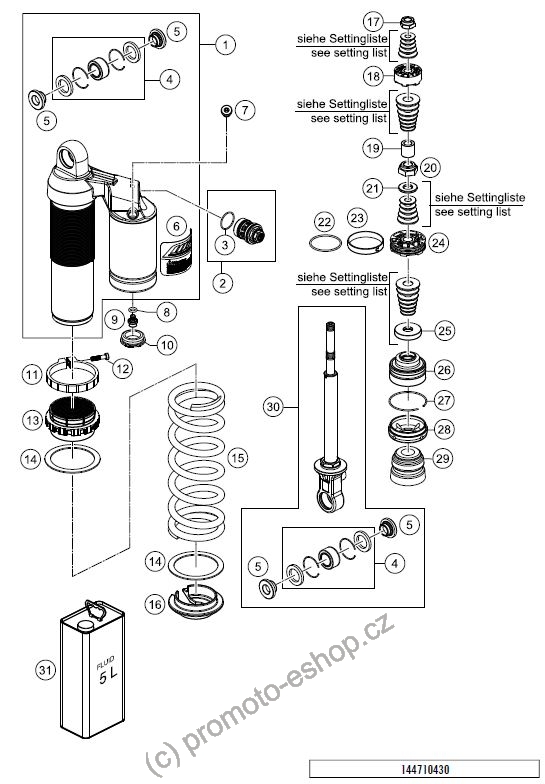 1
5
4
5
7
6
3
2
8
9
10
11
12
13
14
15
14
16
31
FLUID
5 L
17
siehe Settingliste
see setting list
18
siehe Settingliste
see setting list
19
20
21
siehe Settingliste
see setting list
22
23
24
siehe Settingliste
see setting list
25
26
27
28
29
30
5
4
5
(c) promoto-eshop.cz
144710430