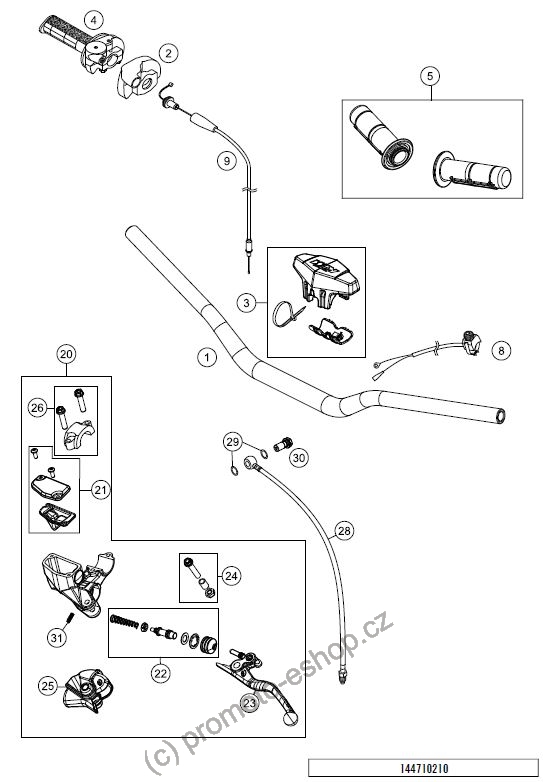 4
2
5
9
3
1
8
20
26
21
29
30
28
24
31
22
25
23
(c) promoto-eshop.cz
144710210