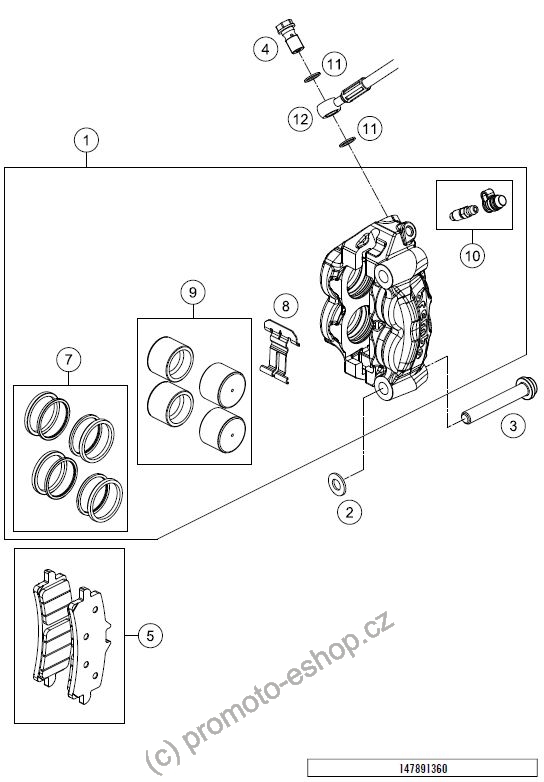 4
11
12
11
1
10
9
8
7
3
2
5
(c) promoto-eshop.cz
147891360