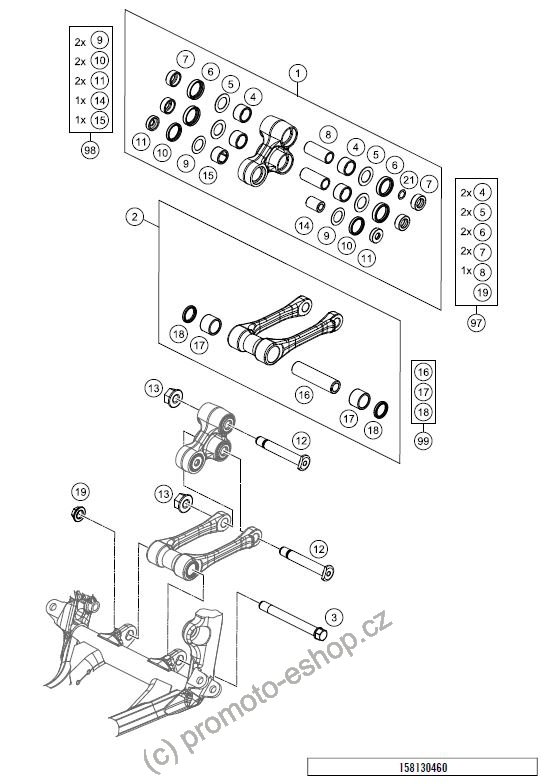 2x 9
2x 10
2x 11
1x 14
1x 15
98

1
7
6
5
4
11
10
9
15
8
4
5
6
21
7
14
9
10
11

2x 4
2x 5
2x 6
2x 7
1x 8
19
97

2
18
17
16
17
18

16
17
18
99

13
12
19
13
12
3

(c) promoto-eshop.cz

I58130460