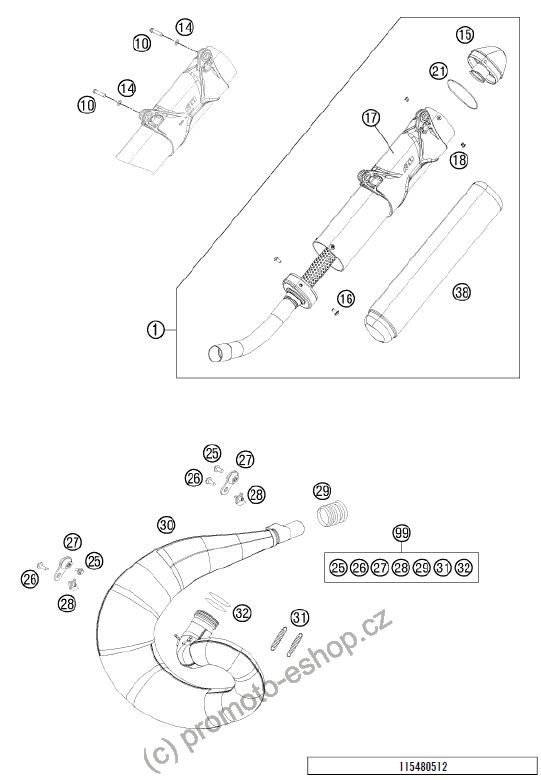 14
10
14
10
15
21
17
18
16
38
1

25
27
26
28
29
30
99
25 26 27 28 29 31 32
27
25
26
28
32
31

(c) promoto-eshop.cz

115480512