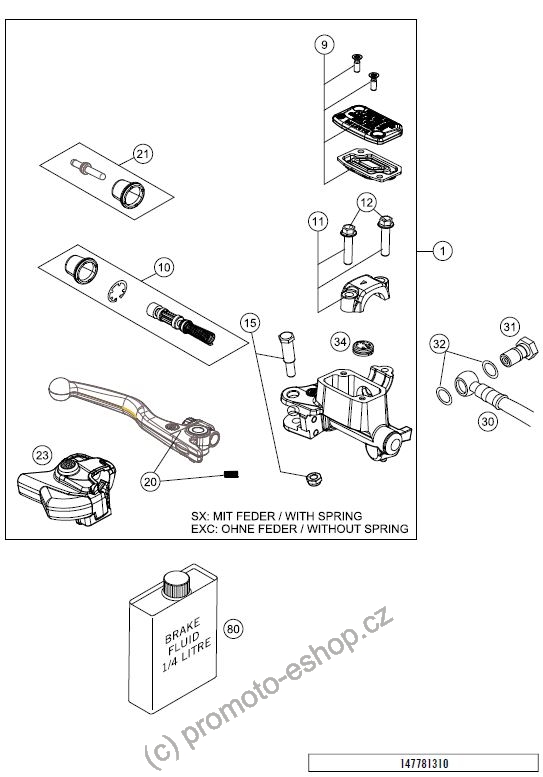 9

21

12

11

1

10

15

34

31

32

30

23

20

SX: MIT FEDER / WITH SPRING
EXC: OHNE FEDER / WITHOUT SPRING

BRAKE FLUID 1/4 LITRE

80

(c) promoto-eshop.cz

147781310