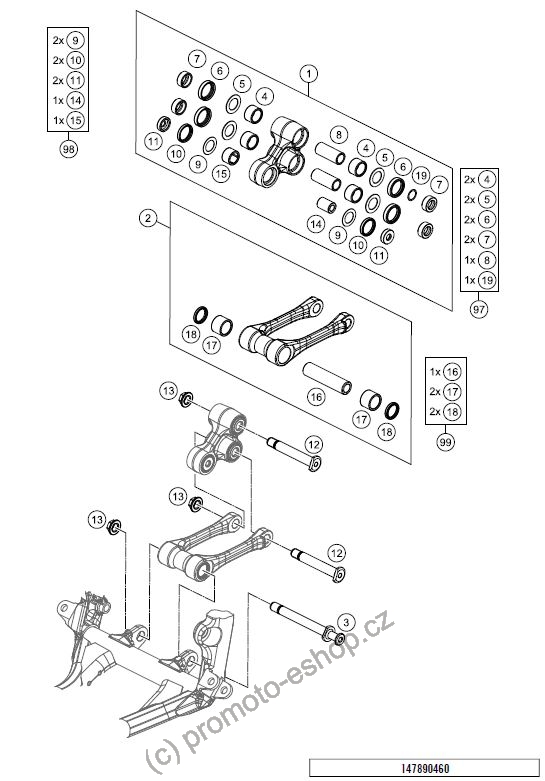 2x 9
2x 10
2x 11
1x 14
1x 15
98

1
7 6 5 4
11 10 9 15
8 4 5 6 19 7
14 9 10 11

2x 4
2x 5
2x 6
2x 7
1x 8
1x 19
97

2
18 17
16
17 18

1x 16
2x 17
2x 18
99

13
12
13
13
12
3

(c) promoto-eshop.cz

147890460