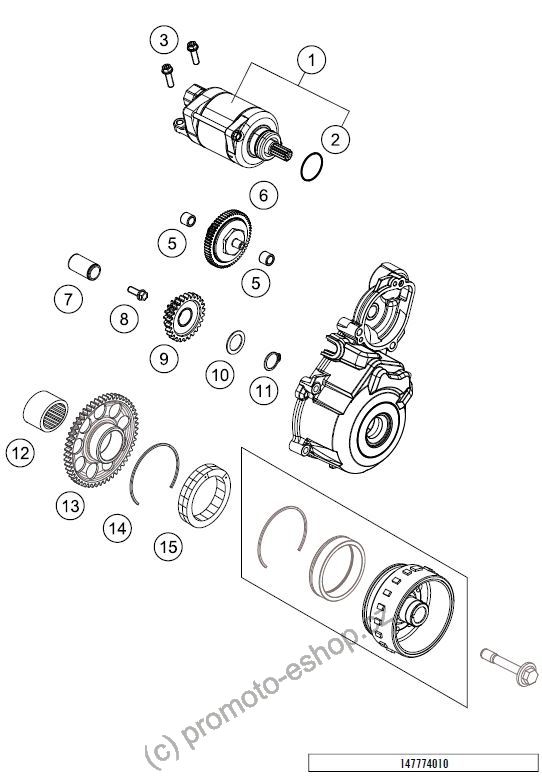 3
1
2
6
5
5
7
8
9
10
11
12
13
14
15
(c) promoto-eshop.cz
147774010