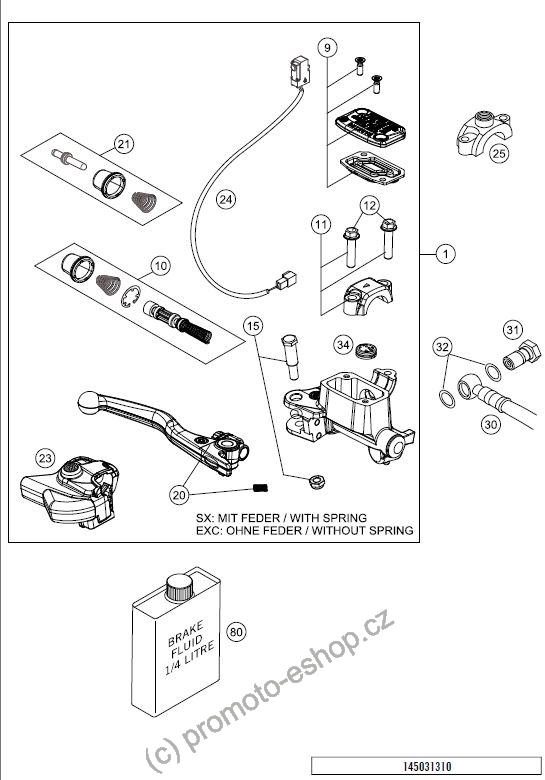 9
25
21
24
12
11
1
10
15
34
31
32
30
23
20
SX: MIT FEDER / WITH SPRING
EXC: OHNE FEDER / WITHOUT SPRING
BRAKE FLUID 1/4 LITRE
80
(c) promoto-eshop.cz
145031310