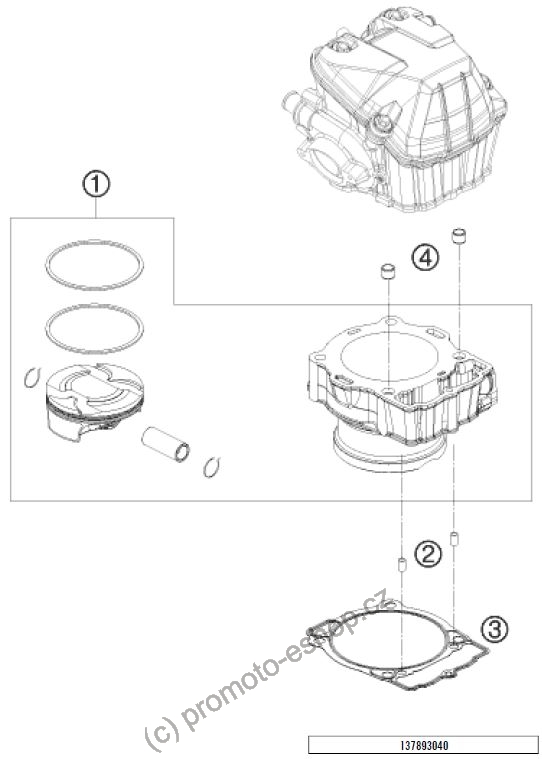 1

4

2

3

(c) promoto-eshop.cz

137893040