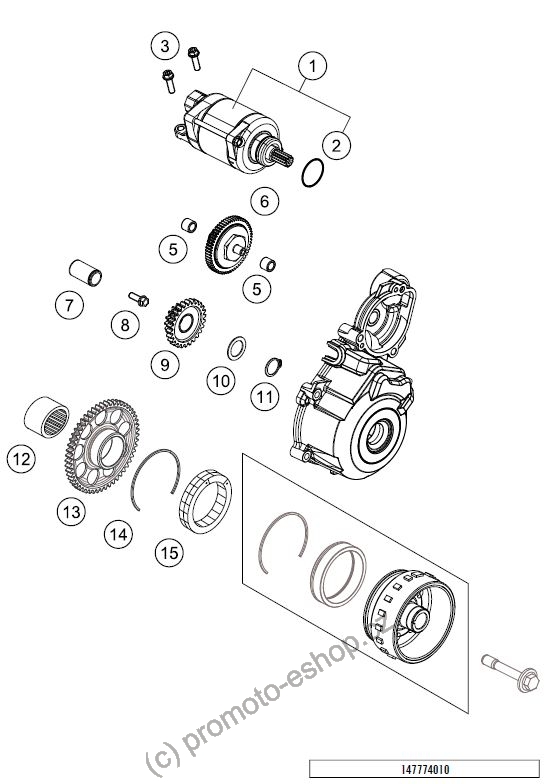 3
1
2
6
5
5
7
8
9
10
11
12
13
14
15
(c) promoto-eshop.cz
147774010